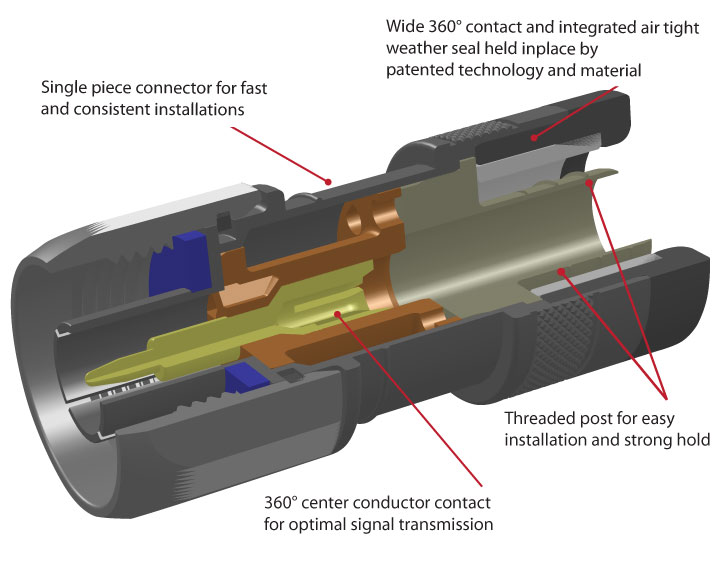 Wide 360° contact and integrated air tight weather seal held inplace by patented technology and material

Single piece connector for fast and consistent installations

Threaded post for easy installation and strong hold

360° center conductor contact for optimal signal transmission